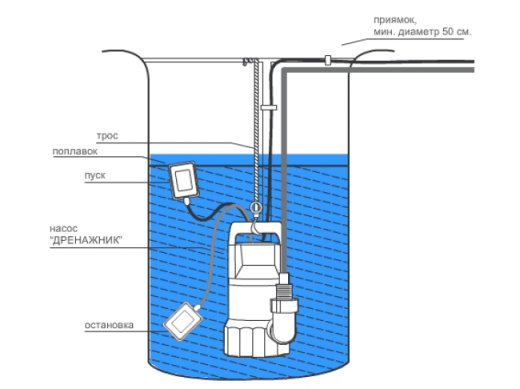 приямок,
мин. диаметр 50 см.

трос

поплавок

пуск

насос
"ДРЕНАЖНИК"

остановка