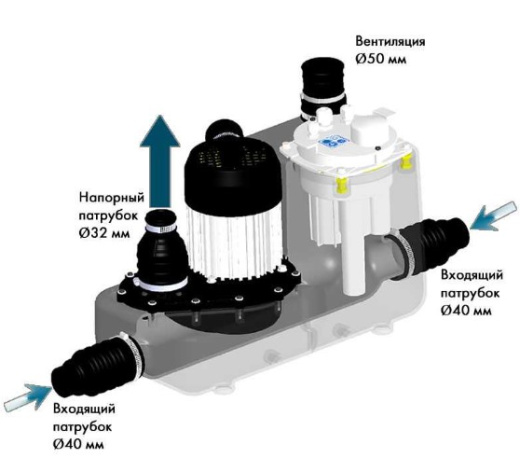 Вентиляция
Ø50 мм

Напорный
патрубок
Ø32 мм

Входящий
патрубок
Ø40 мм

Входящий
патрубок
Ø40 мм